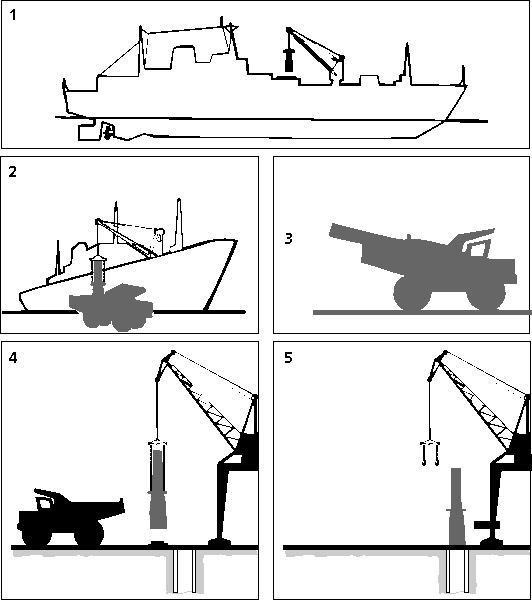 1

2

3

4

5